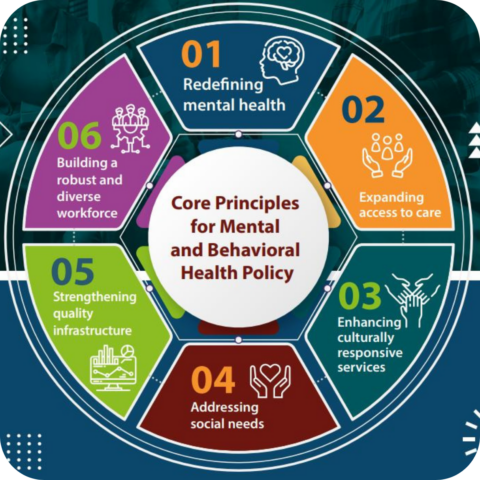 Core Principles for Mental and Behavioral Health Policy

01
Redefining mental health

02
Expanding access to care

03
Enhancing culturally responsive services

04
Addressing social needs

05
Strengthening quality infrastructure

06
Building a robust and diverse workforce